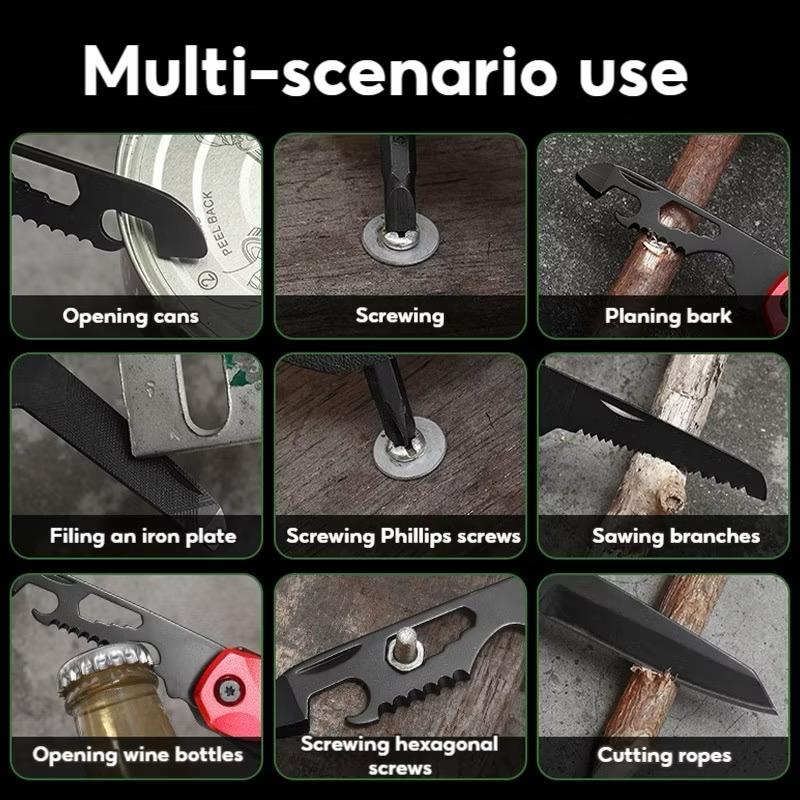 Multi-scenario use

PEEL BACK

Opening cans

Screwing

Planing bark

Filing an iron plate

Screwing Phillips screws

Sawing branches

Opening wine bottles

Screwing hexagonal screws

Cutting ropes