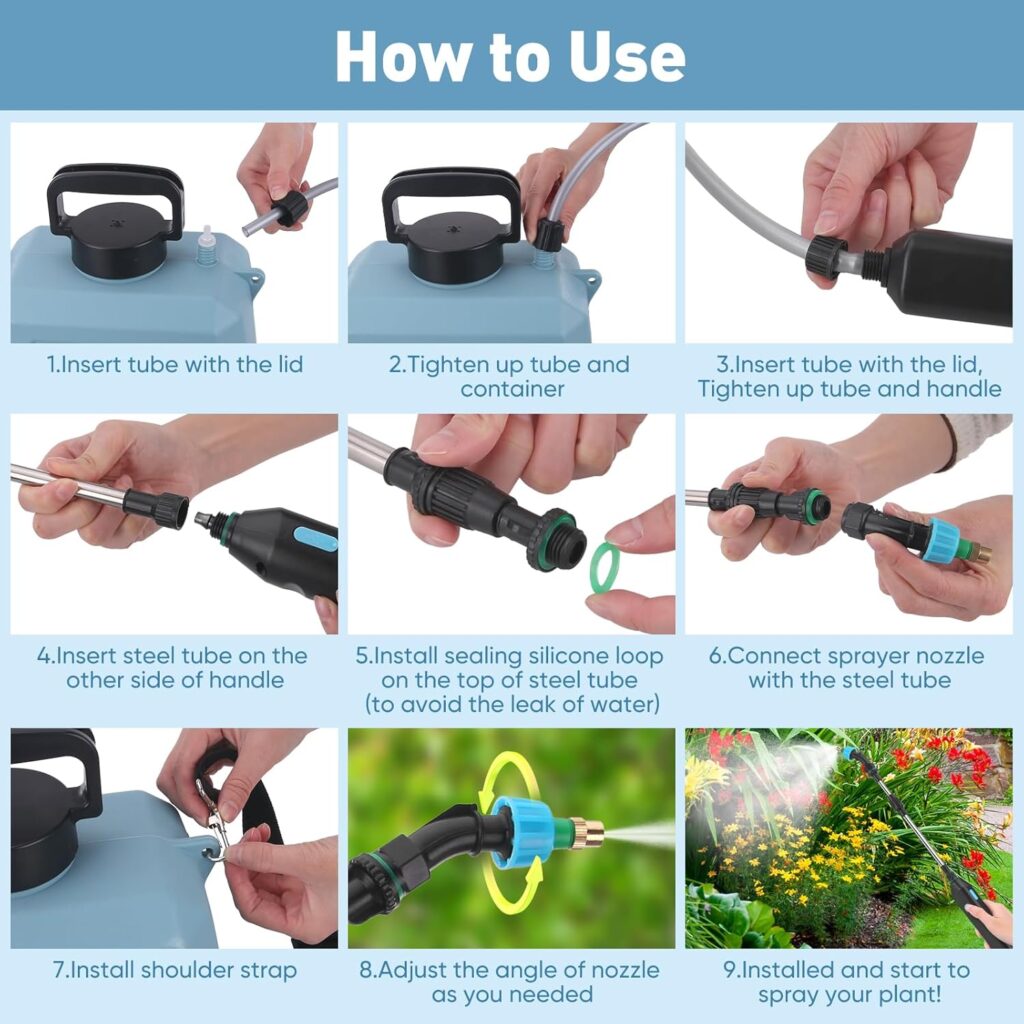 How to Use

1.Insert tube with the lid

2.Tighten up tube and container

3.Insert tube with the lid, Tighten up tube and handle

4.Insert steel tube on the other side of handle

5.Install sealing silicone loop on the top of steel tube (to avoid the leak of water)

6.Connect sprayer nozzle with the steel tube

7.Install shoulder strap

8.Adjust the angle of nozzle as you needed

9.Installed and start to spray your plant!